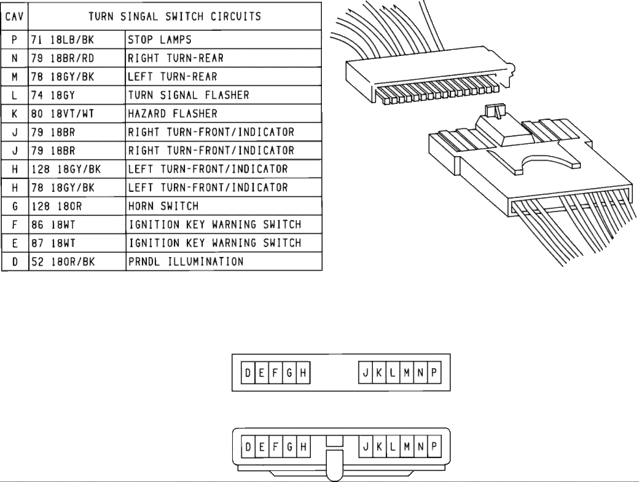 | CAV | TURN SINGAL SWITCH CIRCUITS | |
|---|---|---|
| P | 71 18LB/BK | STOP LAMPS |
| N | 79 18BR/RD | RIGHT TURN-REAR |
| M | 78 18GY/BK | LEFT TURN-REAR |
| L | 74 18GY | TURN SIGNAL FLASHER |
| K | 80 18VT/WT | HAZARD FLASHER |
| J | 79 18BR | RIGHT TURN-FRONT/INDICATOR |
| J | 79 18BR | RIGHT TURN-FRONT/INDICATOR |
| H | 128 18GY/BK | LEFT TURN-FRONT/INDICATOR |
| H | 78 18GY/BK | LEFT TURN-FRONT/INDICATOR |
| G | 128 18OR | HORN SWITCH |
| F | 86 18WT | IGNITION KEY WARNING SWITCH |
| E | 87 18WT | IGNITION KEY WARNING SWITCH |
| D | 52 18OR/BK | PRNDL ILLUMINATION |

D E F G H J K L M N P

D E F G H J K L M N P